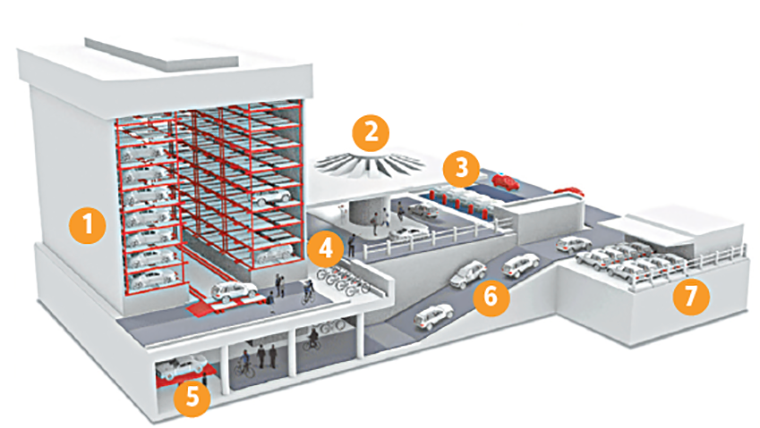 1
2
3
4
5
6
7