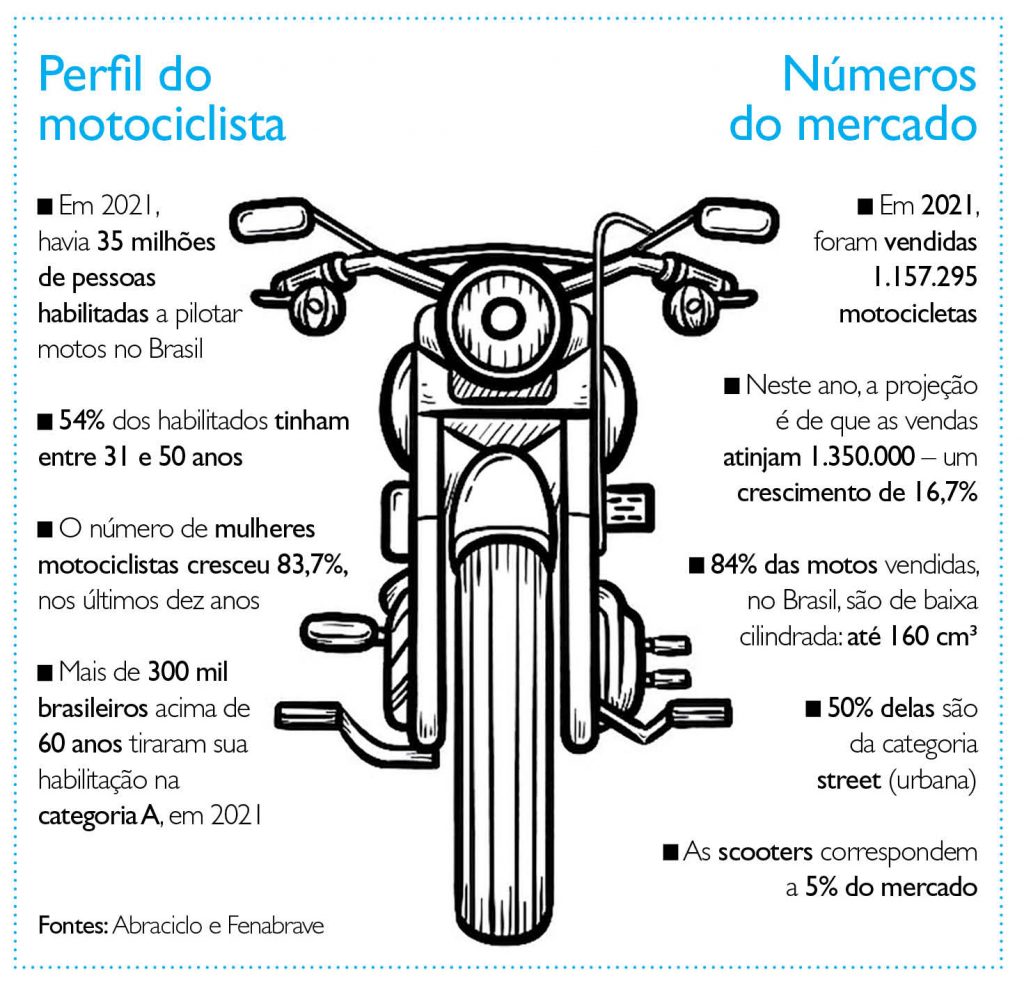 Perfil do motociclista

■ Em 2021, havia 35 milhões de pessoas habilitadas a pilotar motos no Brasil

■ 54% dos habilitados tinham entre 31 e 50 anos

■ O número de mulheres motociclistas cresceu 83,7%, nos últimos dez anos

■ Mais de 300 mil brasileiros acima de 60 anos tiraram sua habilitação na categoria A, em 2021

Fontes: Abraciclo e Fenabrave

Números do mercado

■ Em 2021, foram vendidas 1.157.295 motocicletas

■ Neste ano, a projeção é de que as vendas atinjam 1.350.000 – um crescimento de 16,7%

■ 84% das motos vendidas, no Brasil, são de baixa cilindrada: até 160 cm³

■ 50% delas são da categoria street (urbana)

■ As scooters correspondem a 5% do mercado